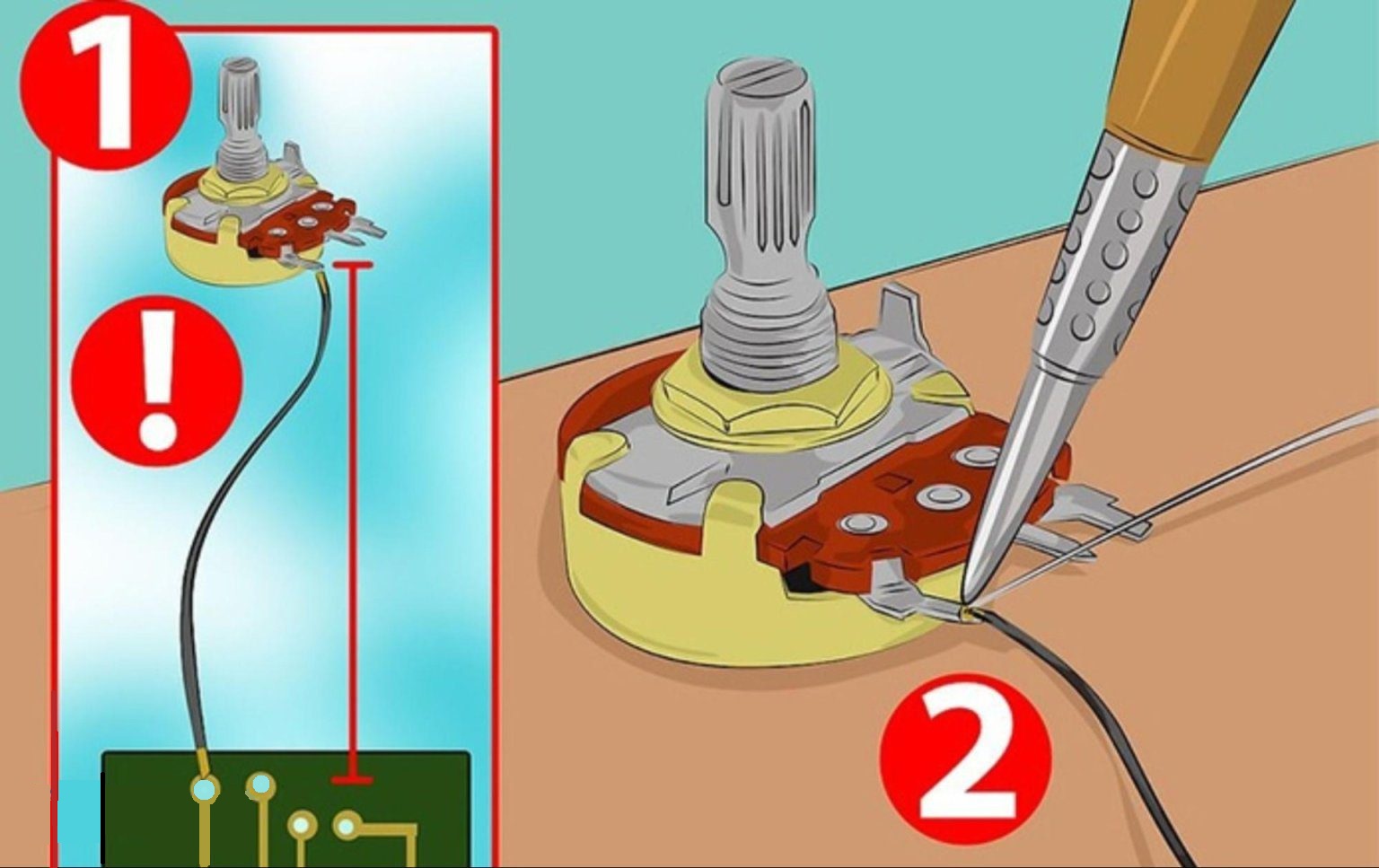 1

!

2